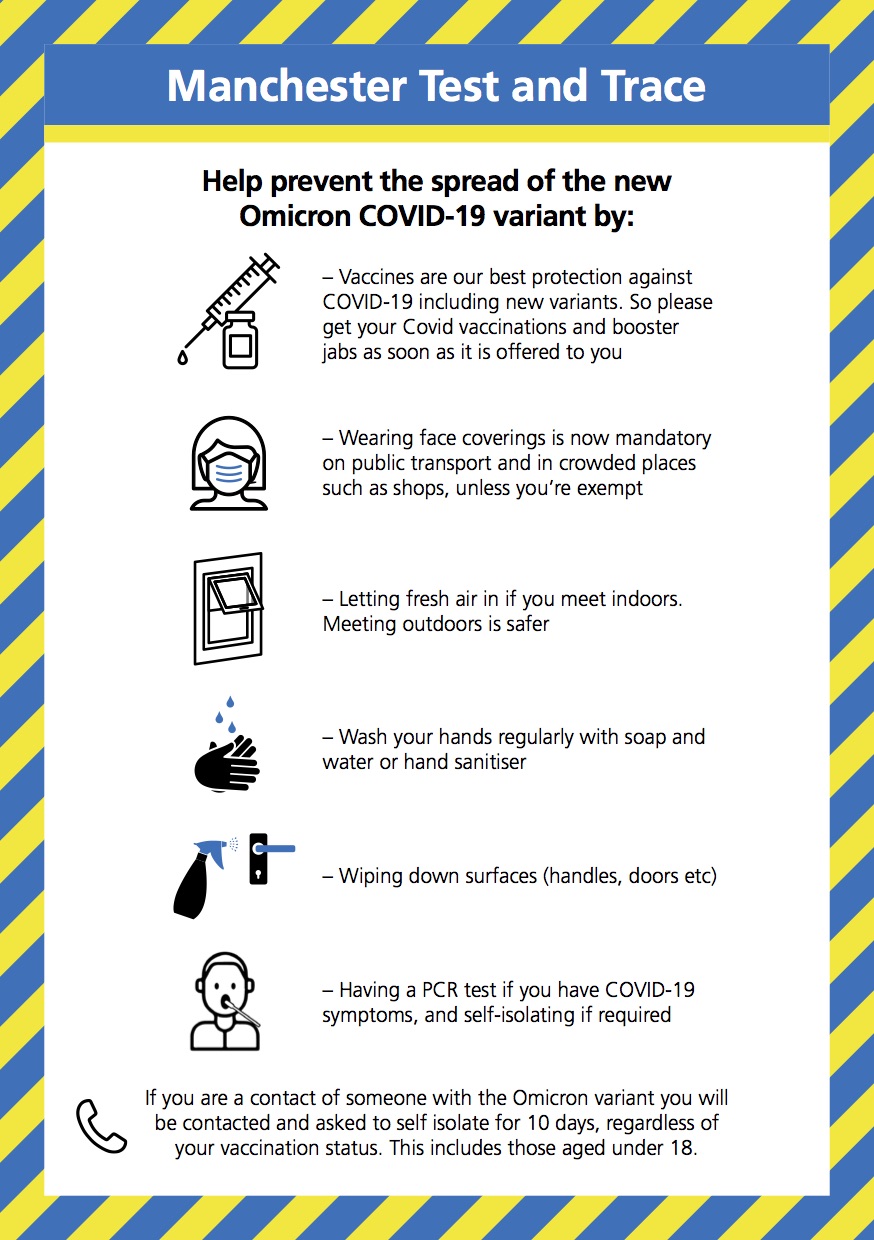 Manchester Test and Trace

Help prevent the spread of the new Omicron COVID-19 variant by:

– Vaccines are our best protection against COVID-19 including new variants. So please get your Covid vaccinations and booster jabs as soon as it is offered to you

– Wearing face coverings is now mandatory on public transport and in crowded places such as shops, unless you're exempt

– Letting fresh air in if you meet indoors. Meeting outdoors is safer

– Wash your hands regularly with soap and water or hand sanitiser

– Wiping down surfaces (handles, doors etc)

– Having a PCR test if you have COVID-19 symptoms, and self-isolating if required

If you are a contact of someone with the Omicron variant you will be contacted and asked to self isolate for 10 days, regardless of your vaccination status. This includes those aged under 18.